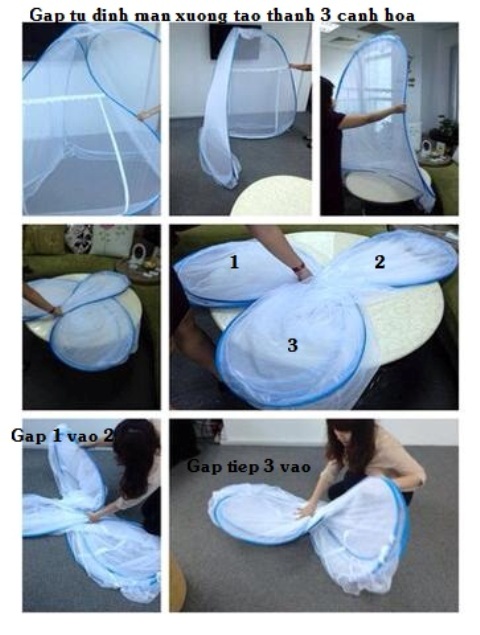 Gap tu dinh man xuong tao thanh 3 canh hoa

1

2

3

Gap 1 vao 2

Gap tiep 3 vao